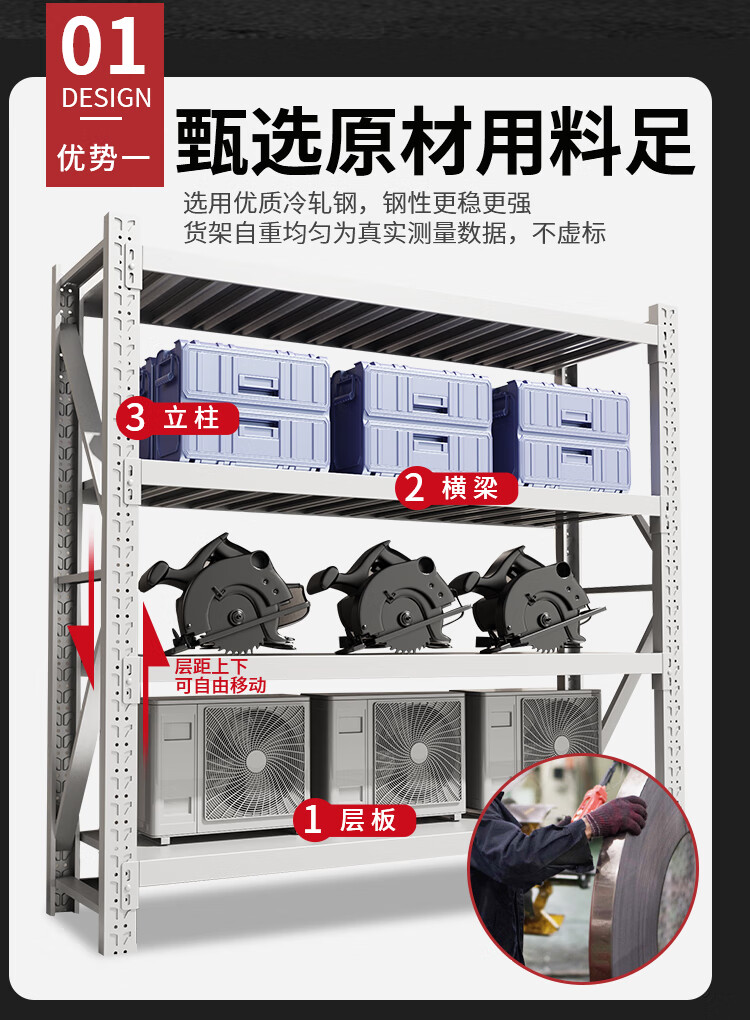 01
DESIGN
优势一

甄选原材用料足

选用优质冷轧钢，钢性更稳更强
货架自重均匀为真实测量数据，不虚标

3 立柱

2 横梁

层距上下
可自由移动

1 层板